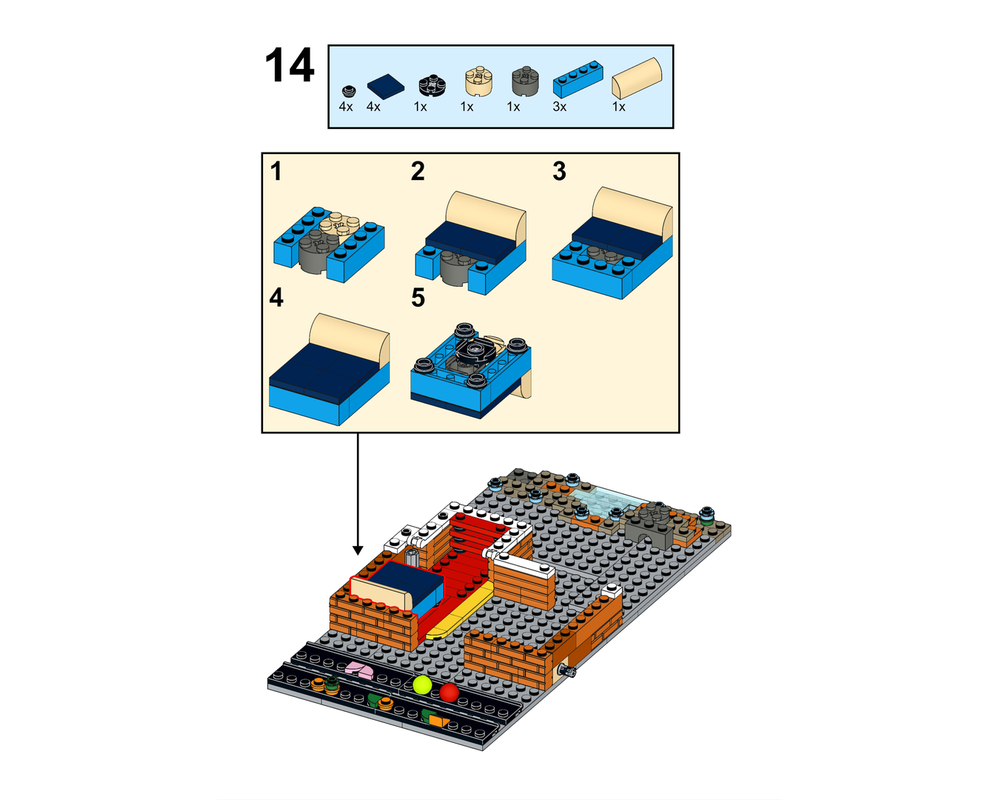 14

4x 4x 1x 1x 1x 3x 1x

1 2 3

4 5