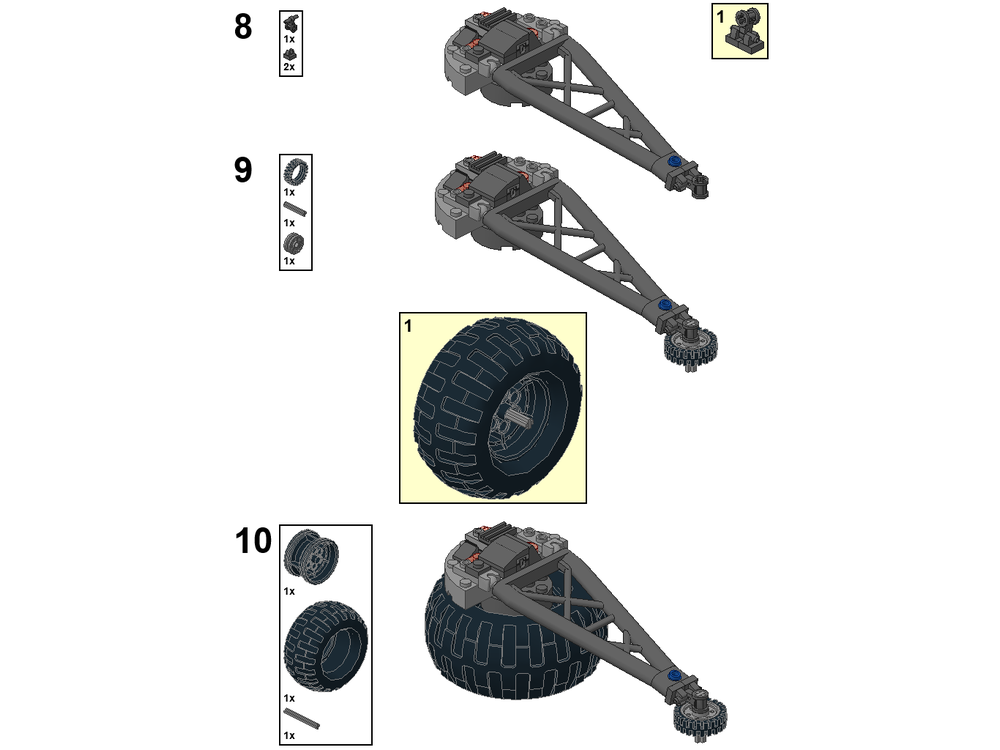 8

1x

2x

1

9

1x

1x

1x

1

10

1x

1x

1x