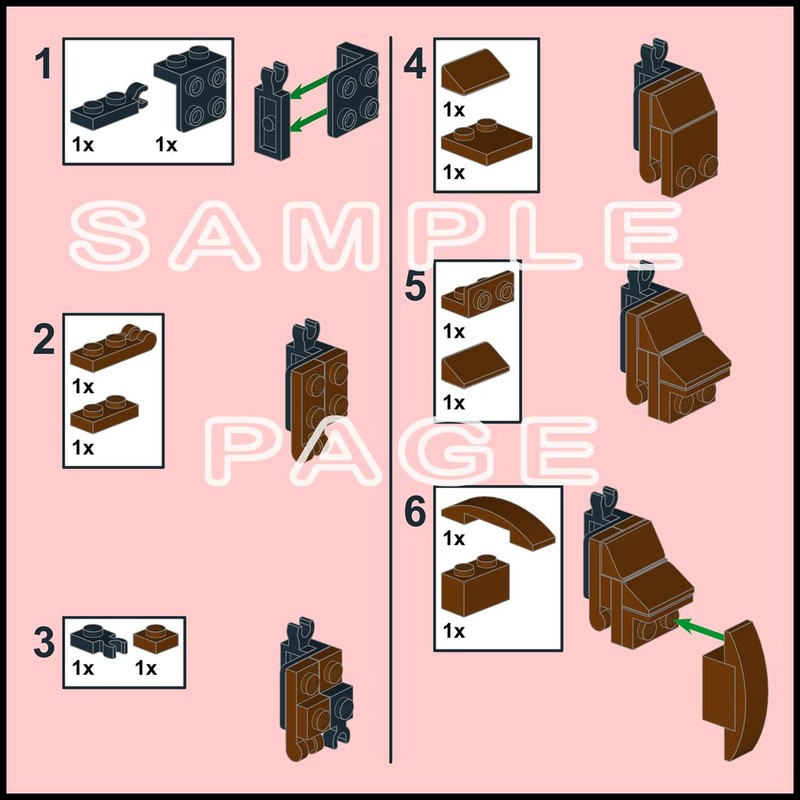 1

1x 1x

SAMPLE

2

1x

1x

PAGE

3

1x 1x

4

1x

1x

5

1x

1x

6

1x

1x