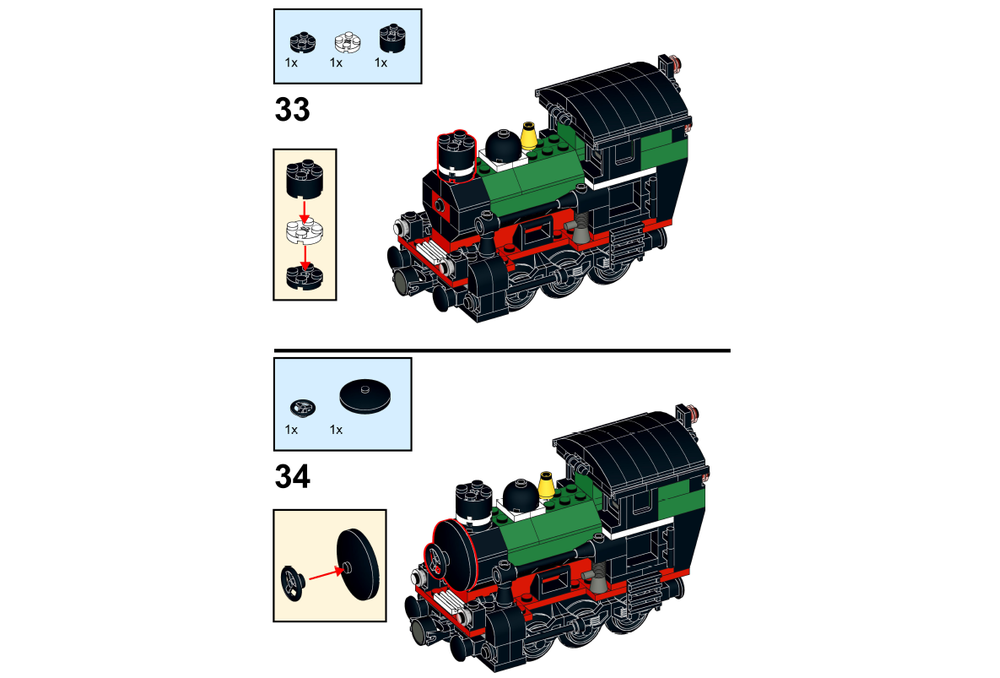 1x 1x 1x

33

1x 1x

34