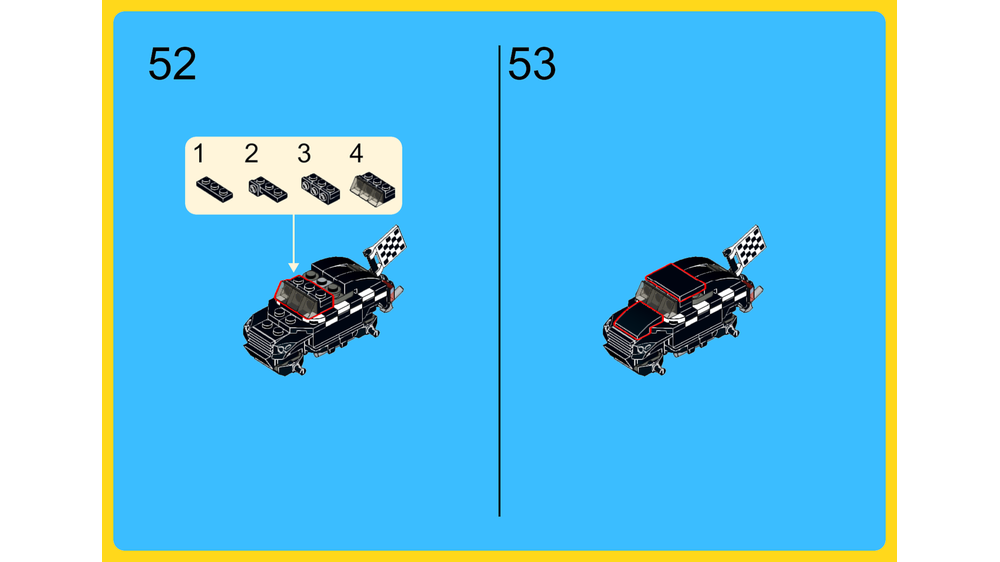 52

1 2 3 4

53