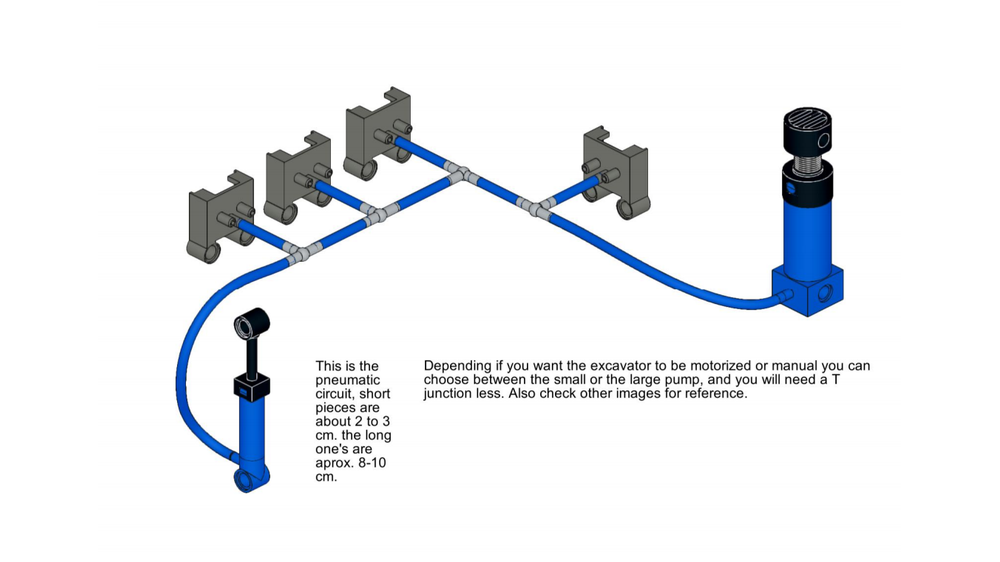 This is the pneumatic circuit, short pieces are about 2 to 3 cm. the long one's are aprox. 8-10 cm.

Depending if you want the excavator to be motorized or manual you can choose between the small or the large pump, and you will need a T junction less. Also check other images for reference.