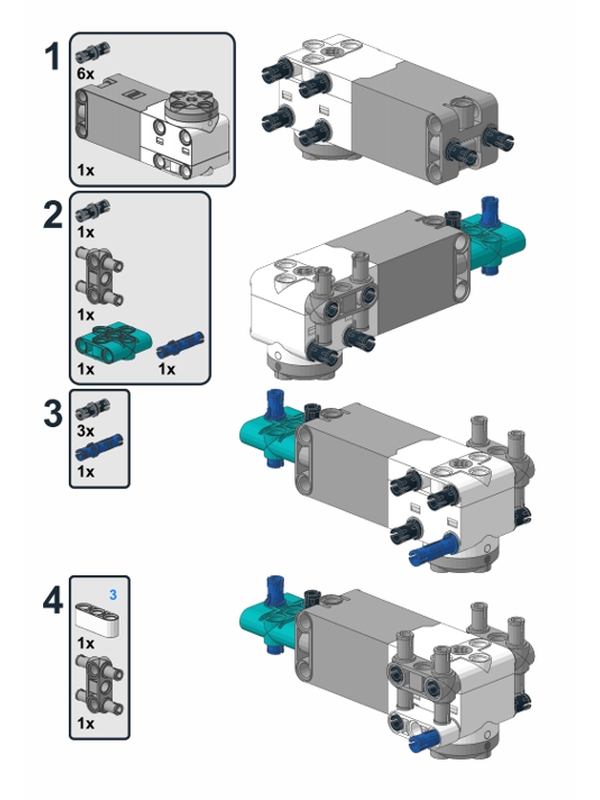 1
6x
1x

2
1x
1x
1x
1x

3
3x
1x

4
3
1x
1x