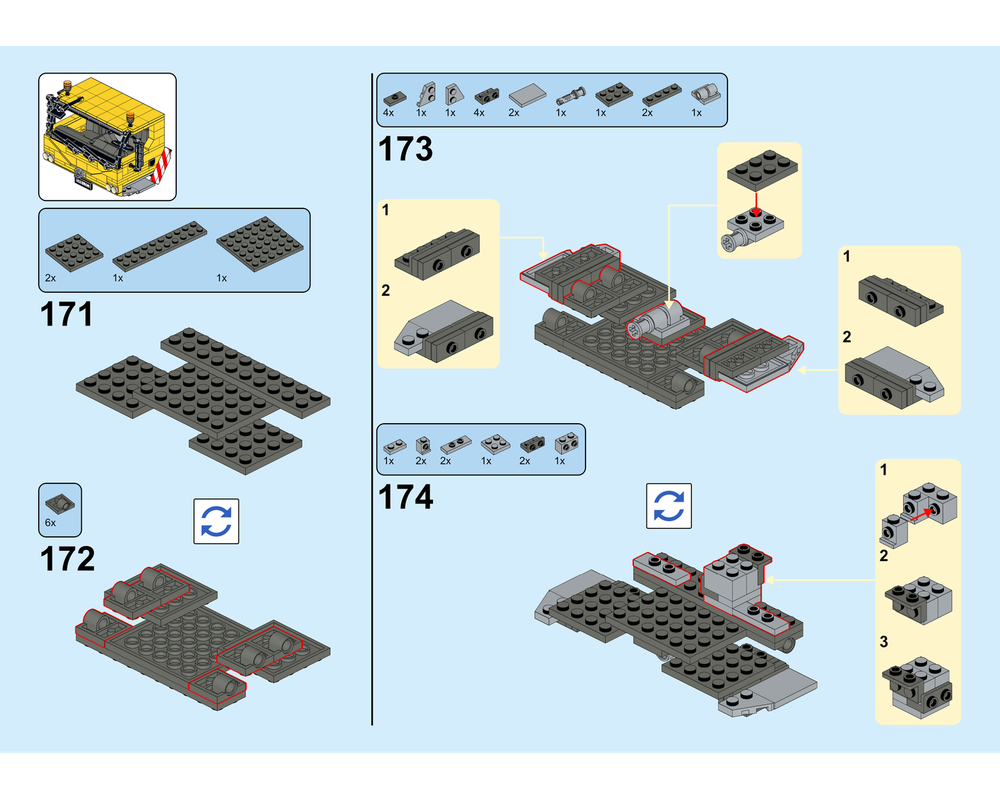 2x 1x 1x

171

6x

172

4x 1x 1x 4x 2x 1x 1x 2x 1x

173

1

2

1

2

1x 2x 2x 1x 2x 1x

174

1

2

3