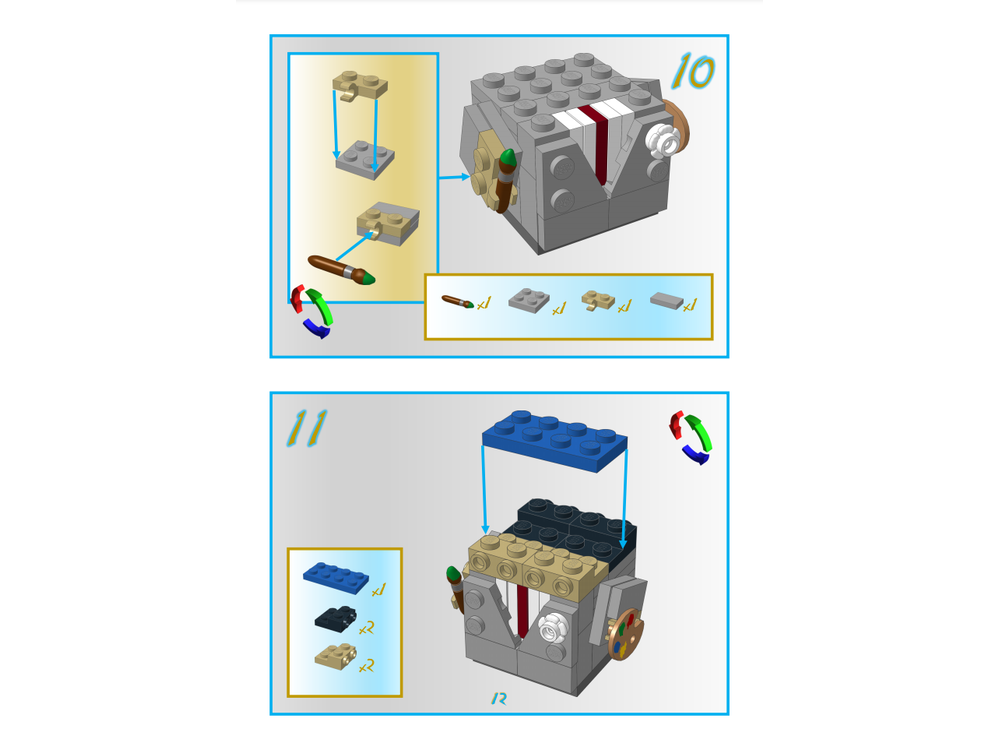 10

x1 x1 x1 x1

11

x1

x2

x2

12