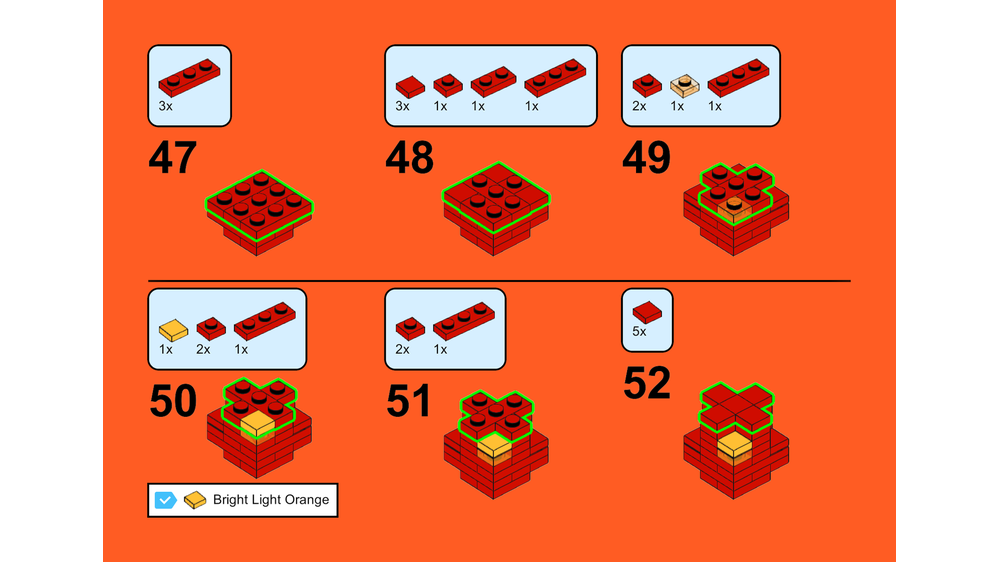 3x

47

3x 1x 1x 1x

48

2x 1x 1x

49

1x 2x 1x

50

2x 1x

51

5x

52

Bright Light Orange