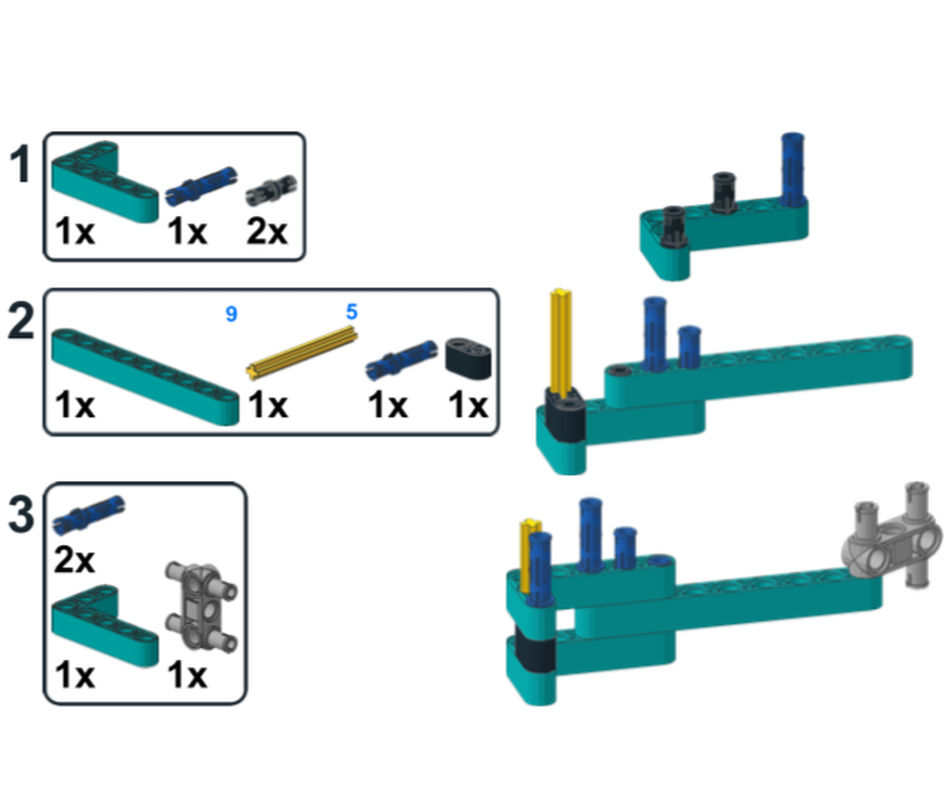 1

1x 1x 2x

2

9 5

1x 1x 1x 1x

3

2x

1x 1x