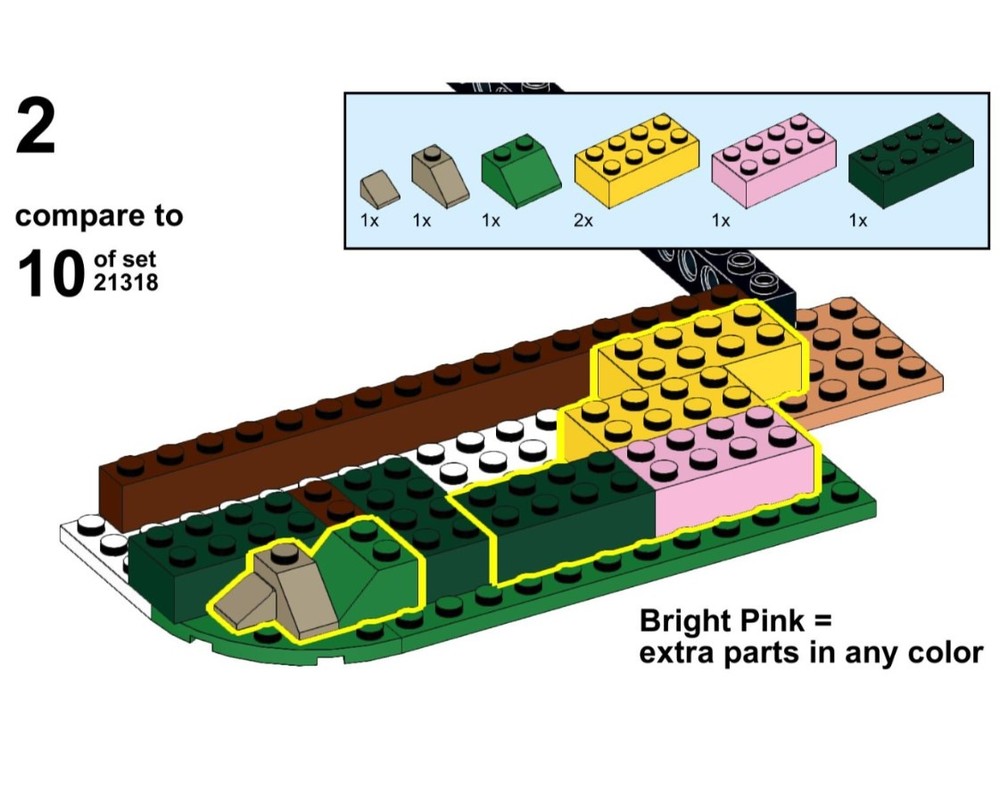 2

compare to
10 of set 21318

1x 1x 1x 2x 1x 1x

Bright Pink =
extra parts in any color