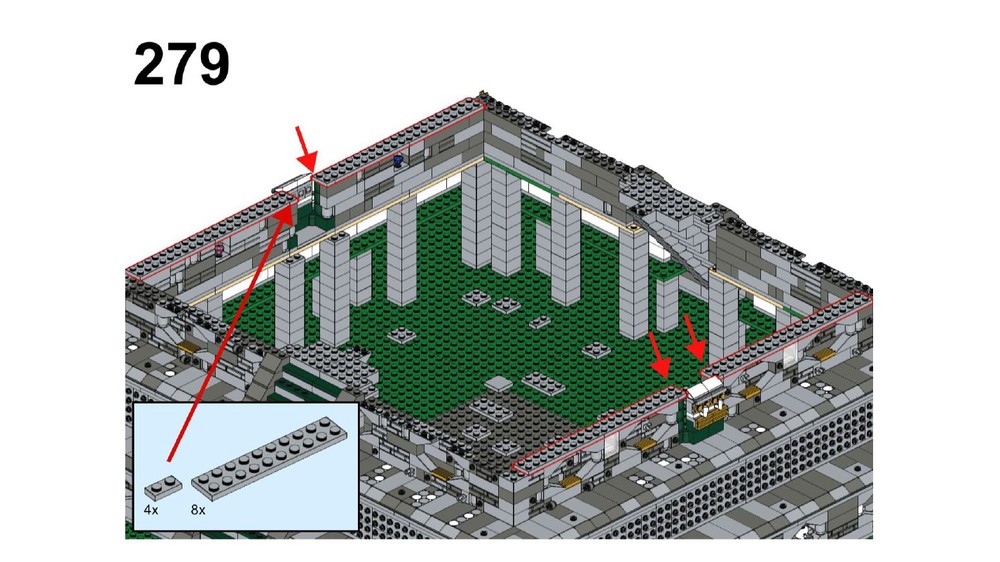 279

4x 8x