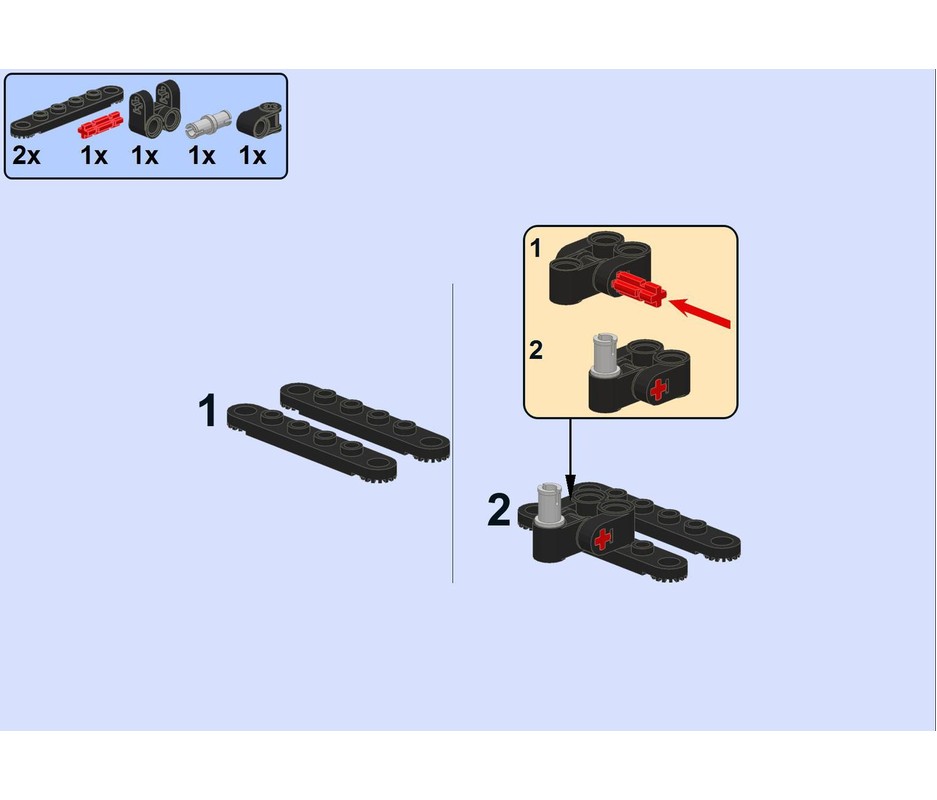 2x 1x 1x 1x 1x

1

1

2

2