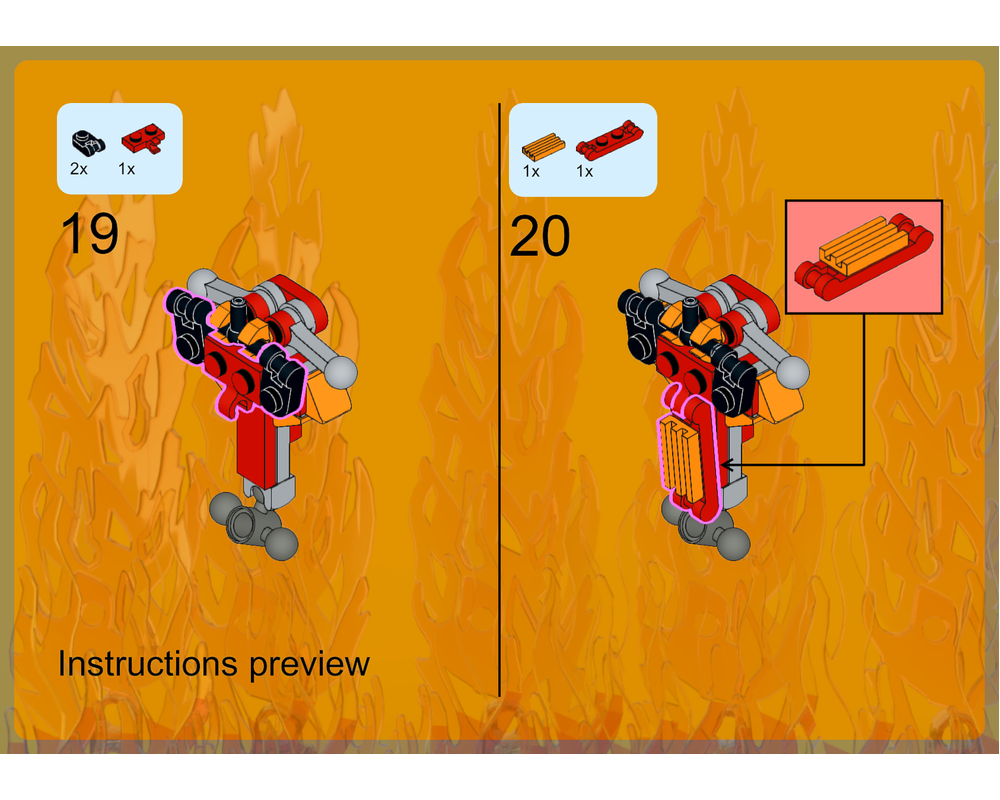 2x 1x

19

Instructions preview

1x 1x

20