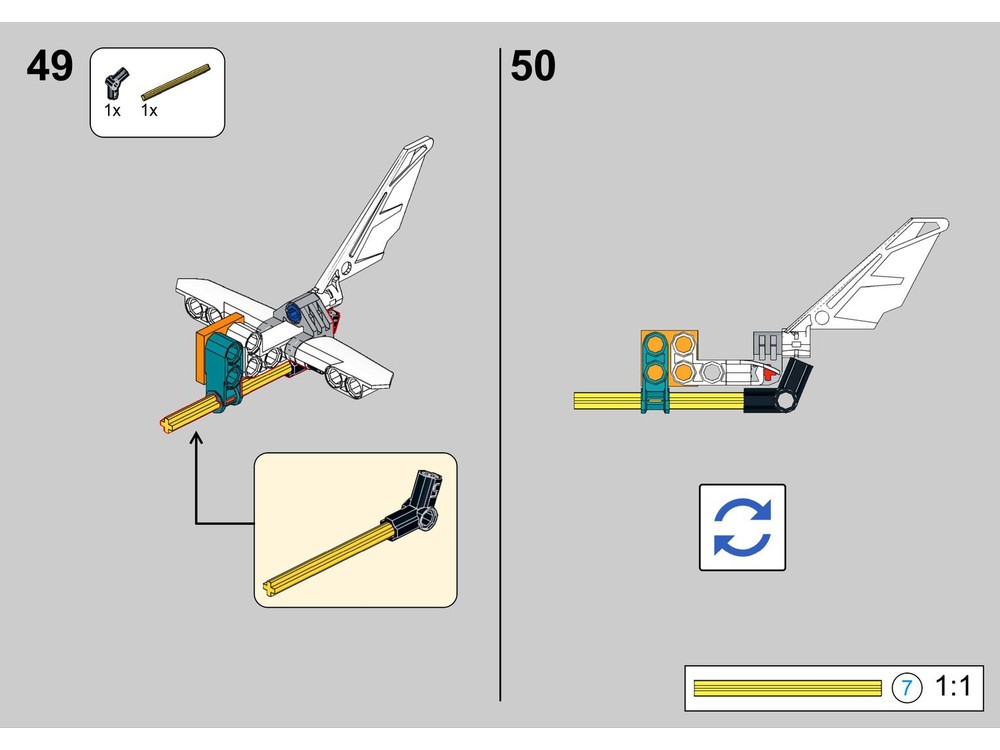 49

1x 1x

50

7 1:1