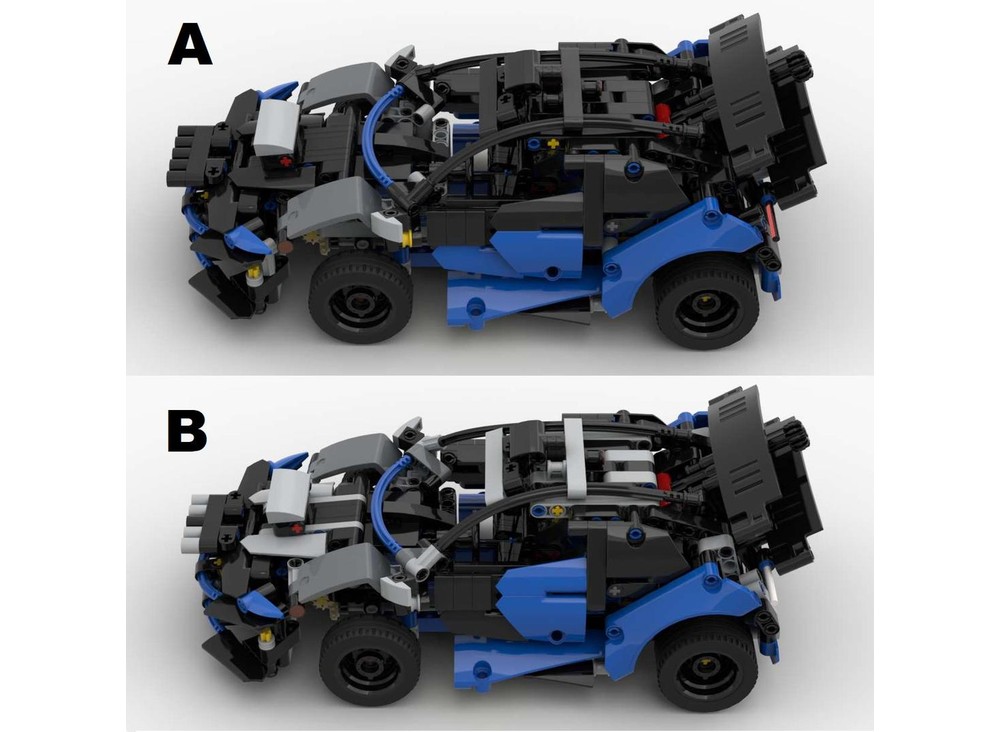 A

B