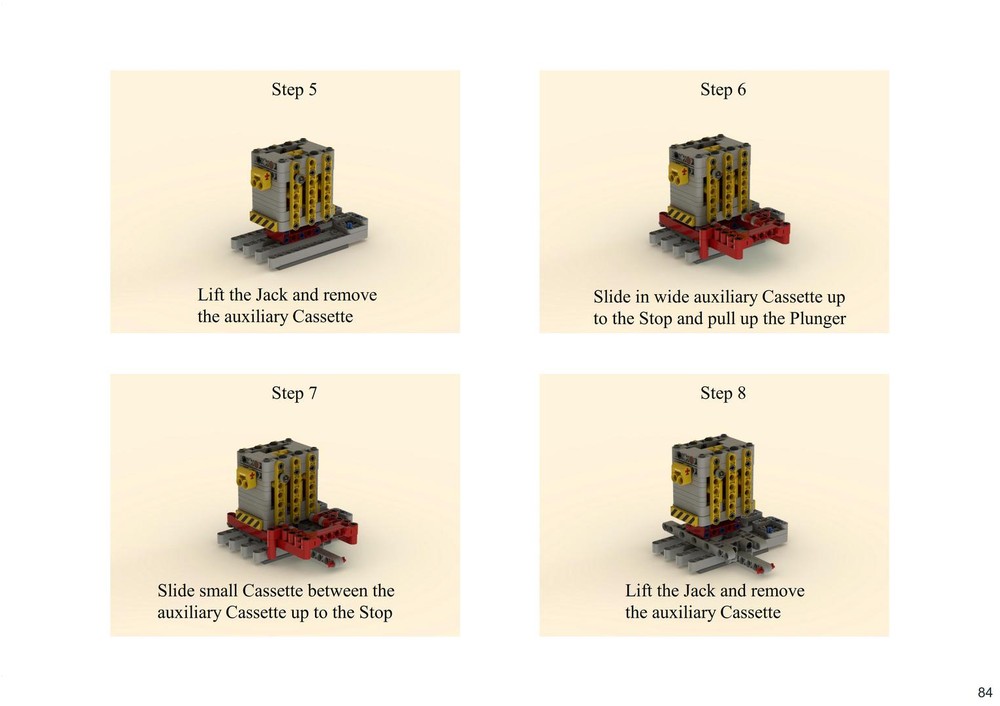 Step 5

Lift the Jack and remove the auxiliary Cassette

Step 6

Slide in wide auxiliary Cassette up to the Stop and pull up the Plunger

Step 7

Slide small Cassette between the auxiliary Cassette up to the Stop

Step 8

Lift the Jack and remove the auxiliary Cassette

84