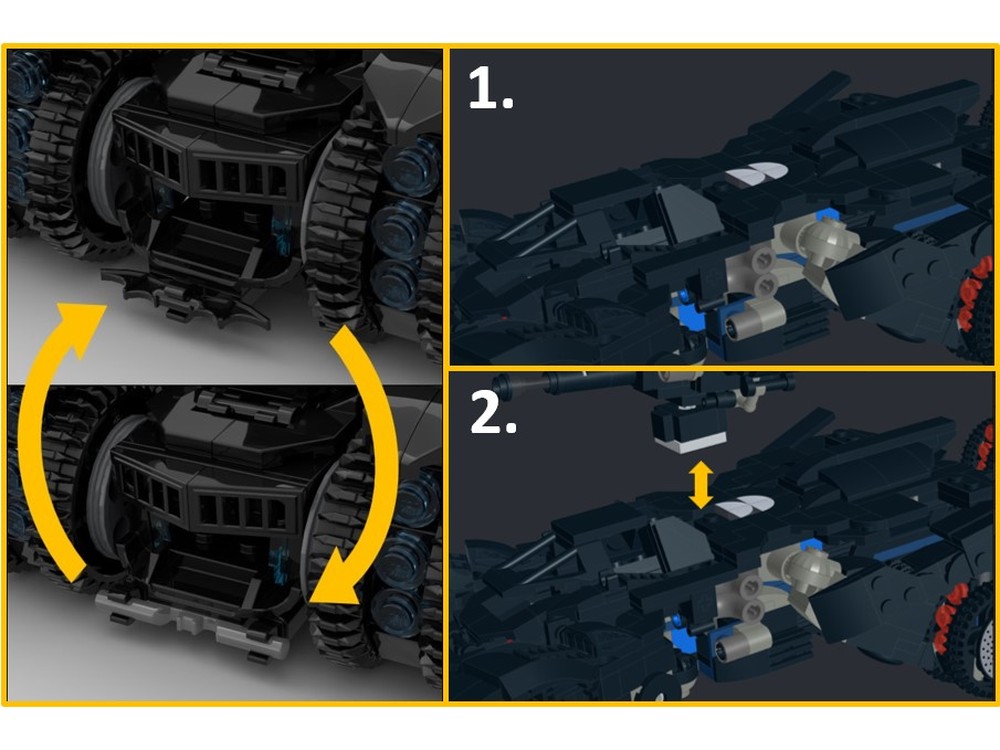 1.

2.