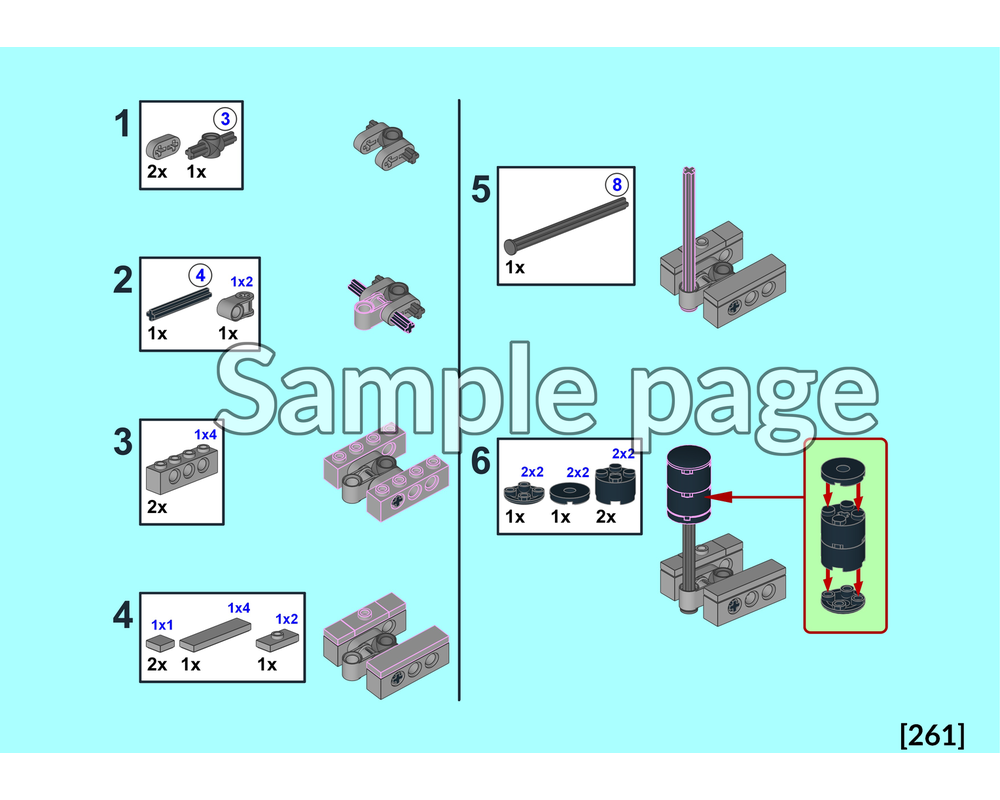 1

3

2x 1x

2

4

1x2

1x 1x

3

1x4

2x

4

1x1 1x4 1x2

2x 1x 1x

5

8

1x

6

2x2 2x2 2x2

1x 1x 2x

Sample page

[261]