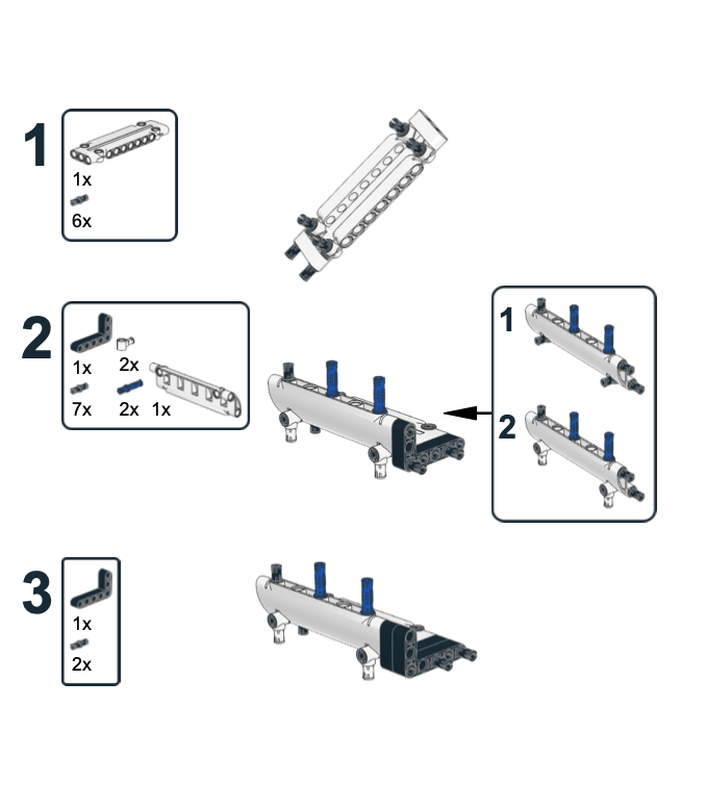 1
1x
6x

2
1x
2x
7x
2x
1x

1

2

3
1x
2x