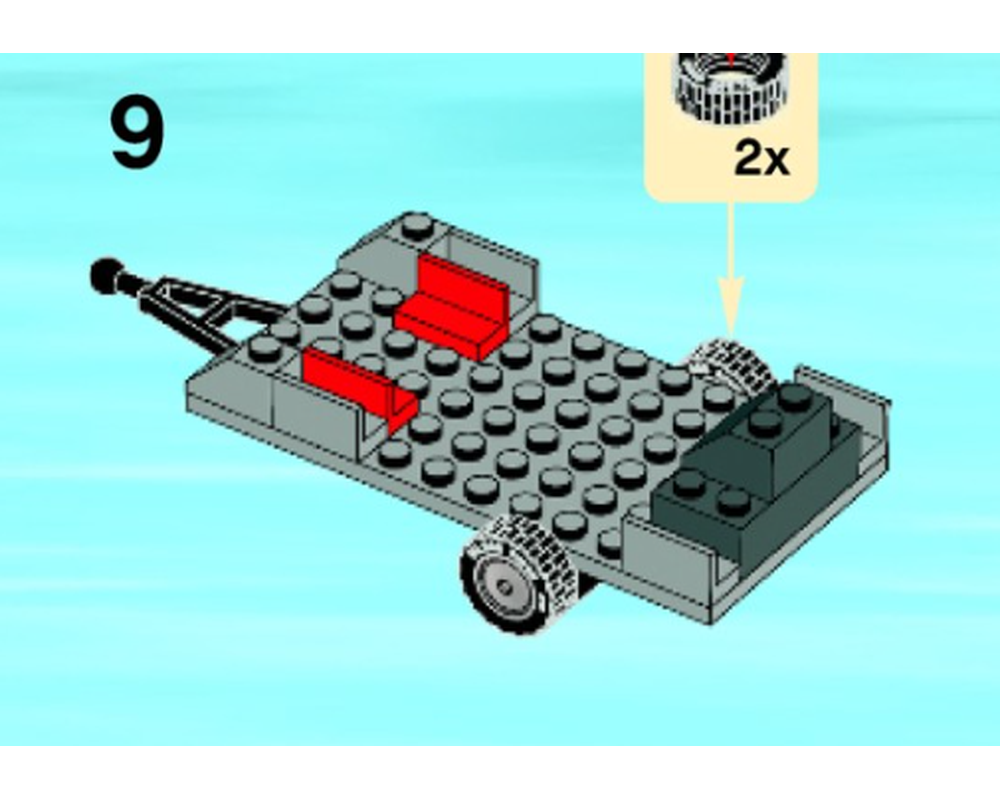 9

2x