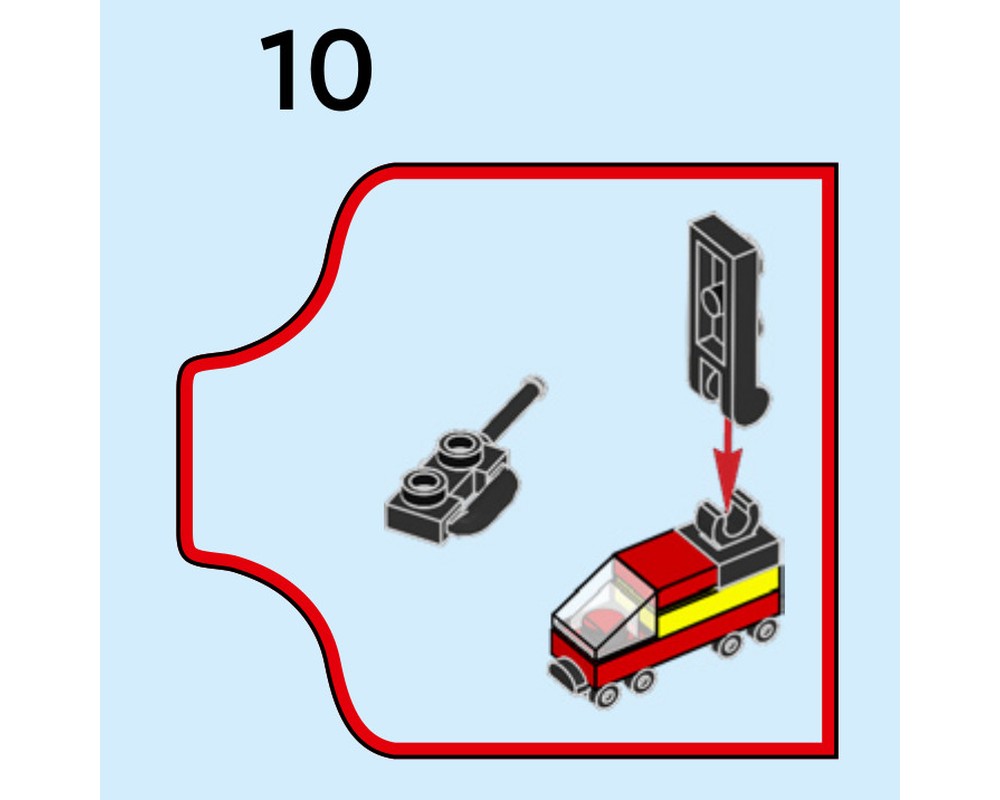 10