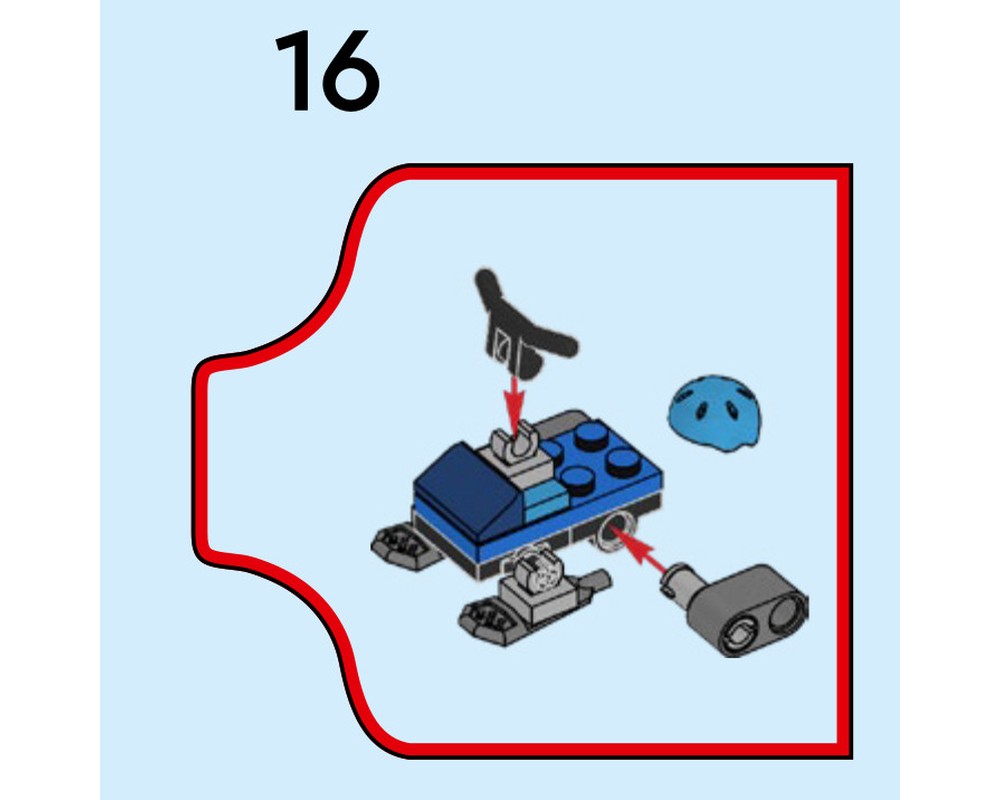 16