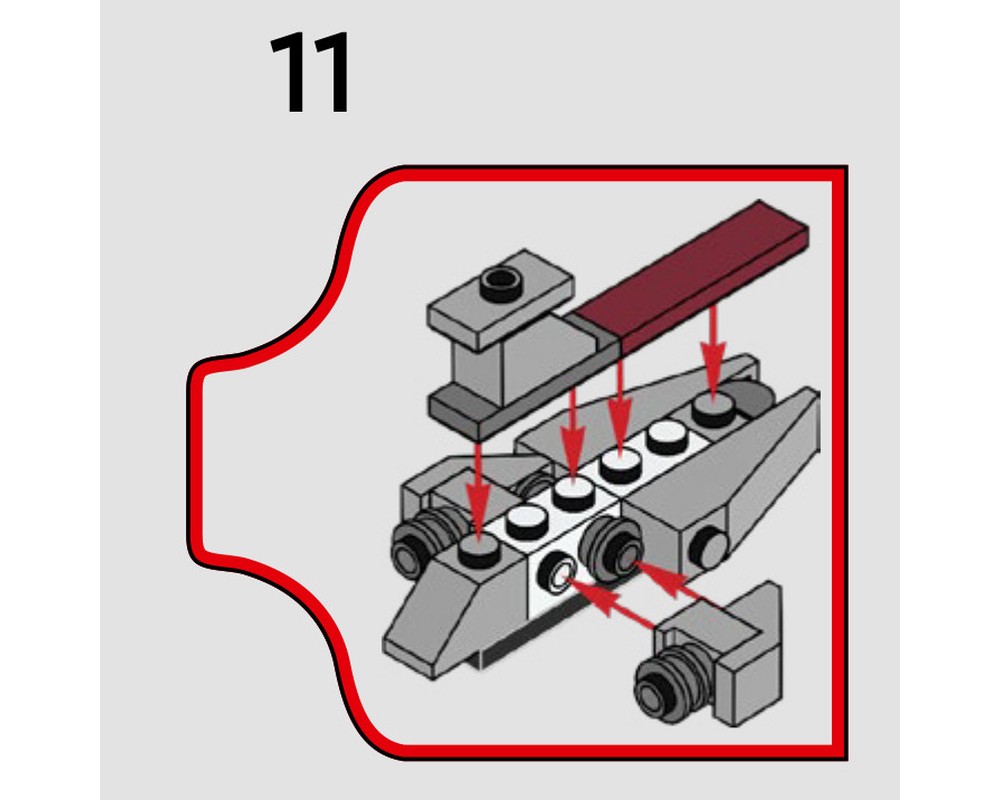 11