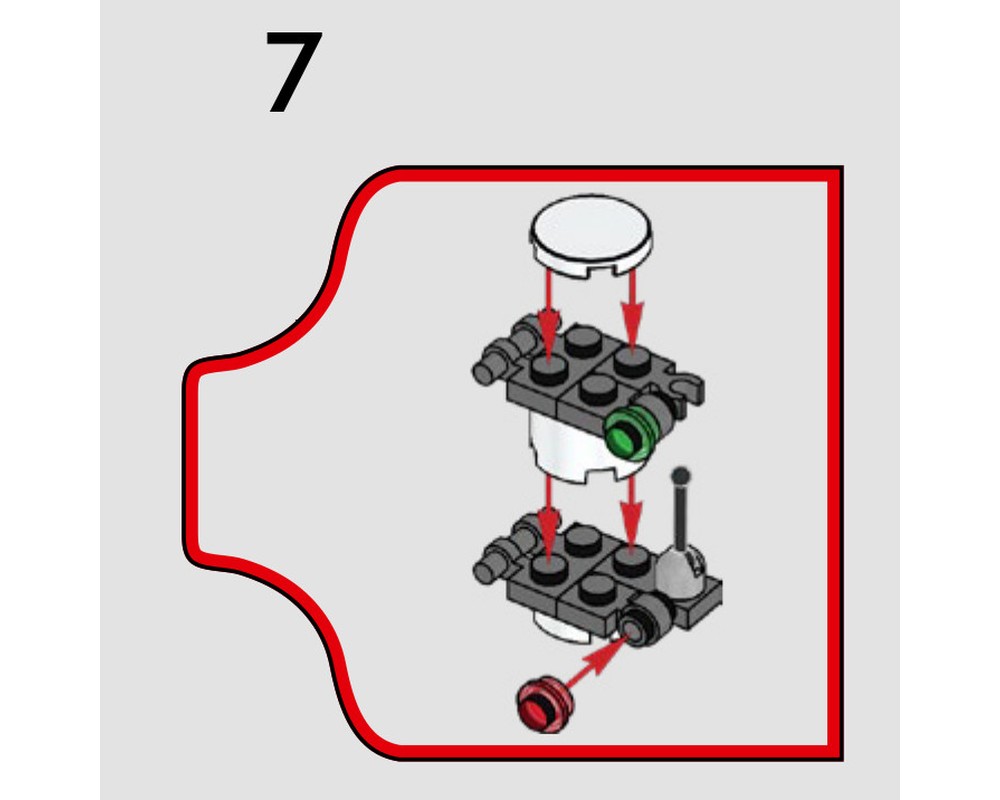 7