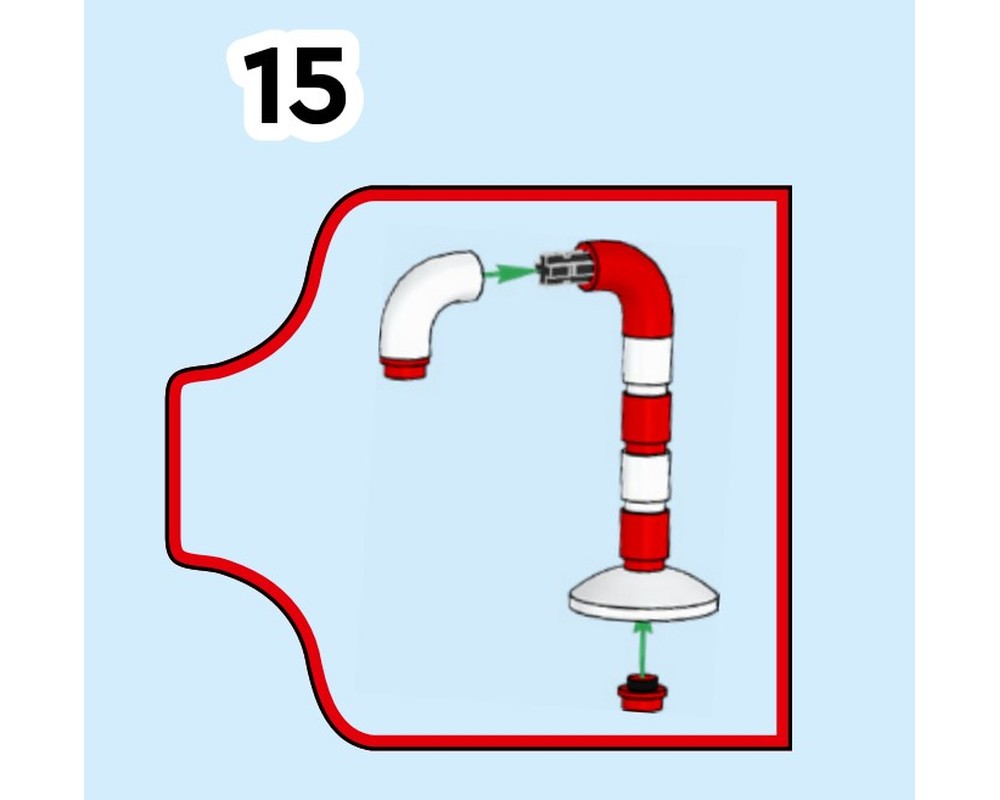 15