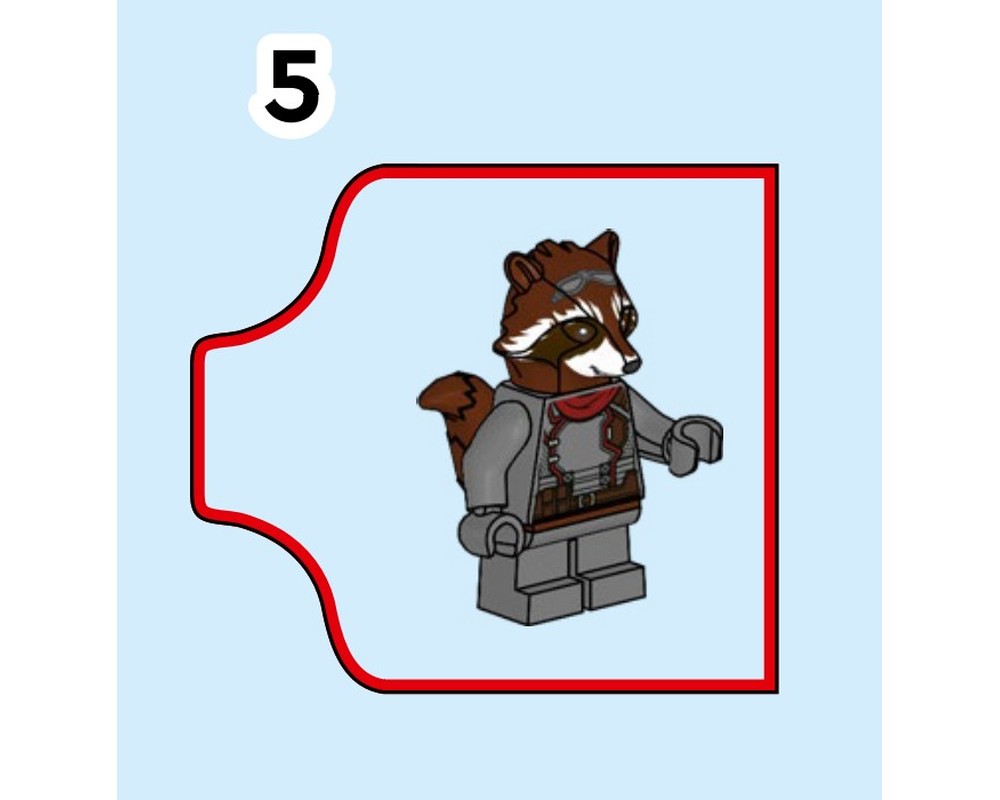 5