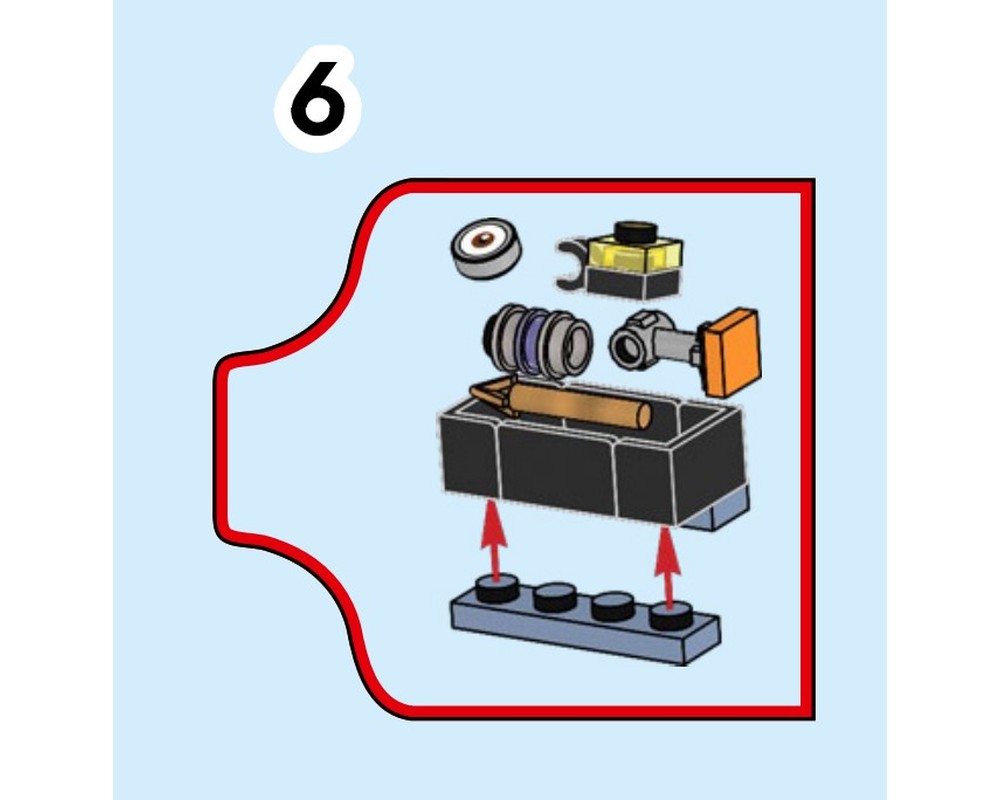 6