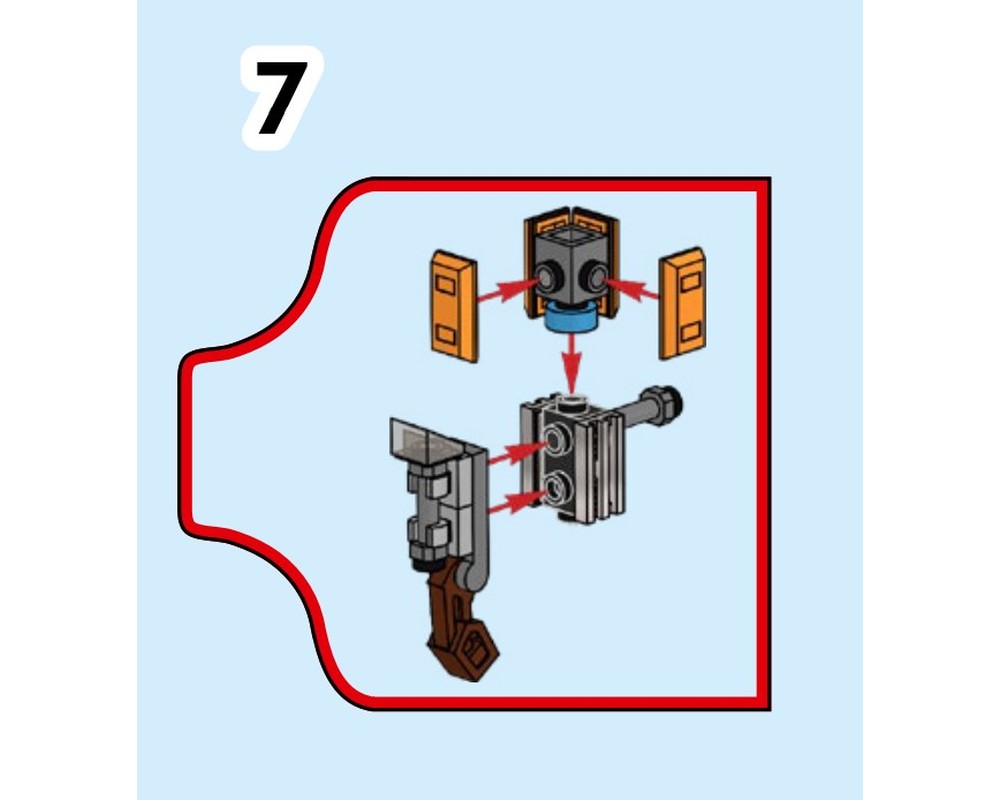 7