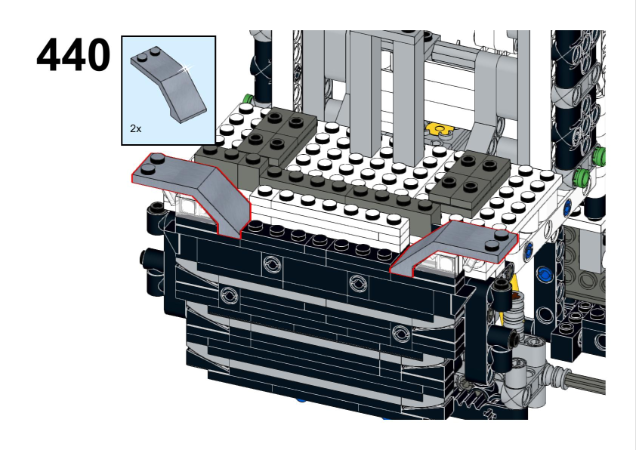 440

2x