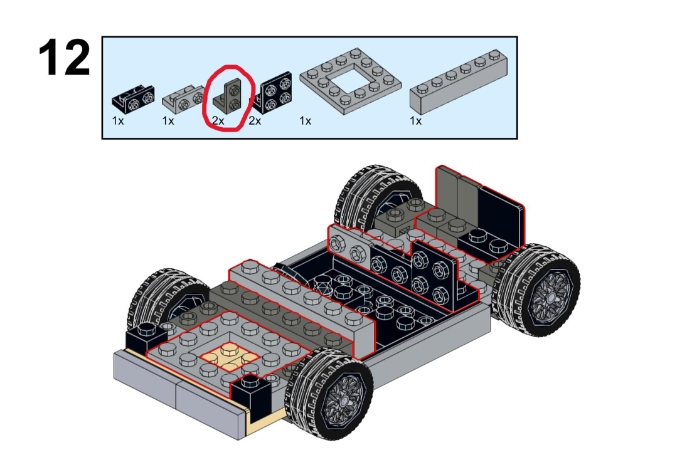 12

1x 1x 2x 2x 1x 1x