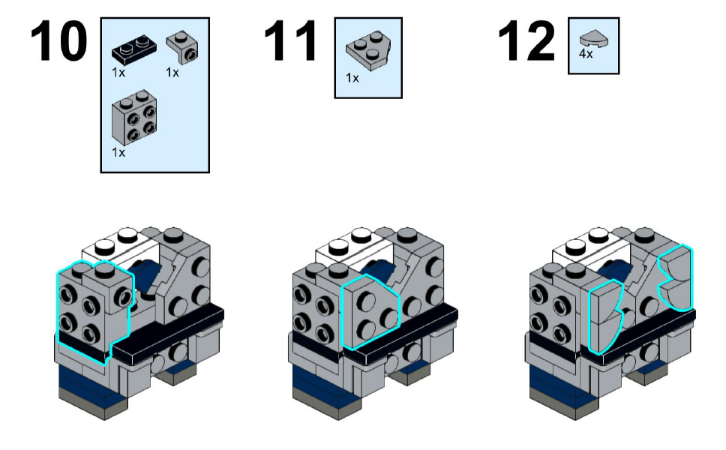 10

1x 1x

1x

11

1x

12

4x