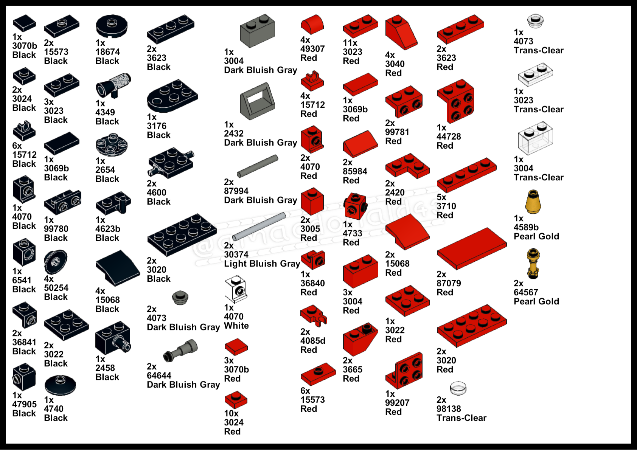 1x
3070b
Black

2x
3024
Black

6x
15712
Black

1x
4070
Black

1x
6541
Black

2x
36841
Black

1x
47905
Black

2x
15573
Black

3x
3023
Black

1x
3069b
Black

1x
99780
Black

4x
50254
Black

2x
3022
Black

1x
4740
Black

1x
18674
Black

1x
4349
Black

1x
2654
Black

1x
4623b
Black

4x
15068
Black

1x
2458
Black

2x
3623
Black

1x
3176
Black

2x
4600
Black

2x
3020
Black

2x
4073
Dark Bluish Gray

2x
64644
Dark Bluish Gray

1x
3004
Dark Bluish Gray

1x
2432
Dark Bluish Gray

2x
87994
Dark Bluish Gray

2x
30374
Light Bluish Gray

1x
4070
White

3x
3070b
Red

10x
3024
Red

4x
49307
Red

4x
15712
Red

2x
4070
Red

2x
3005
Red

1x
36840
Red

2x
4085d
Red

6x
15573
Red

11x
3023
Red

1x
3069b
Red

2x
85984
Red

1x
4733
Red

3x
3004
Red

2x
3665
Red

4x
3040
Red

2x
99781
Red

2x
2420
Red

2x
15068
Red

1x
3022
Red

1x
99207
Red

2x
3623
Red

1x
44728
Red

5x
3710
Red

2x
87079
Red

2x
3020
Red

2x
98138
Trans-Clear

1x
4073
Trans-Clear

1x
3023
Trans-Clear

1x
3004
Trans-Clear

1x
4589b
Pearl Gold

2x
64567
Pearl Gold