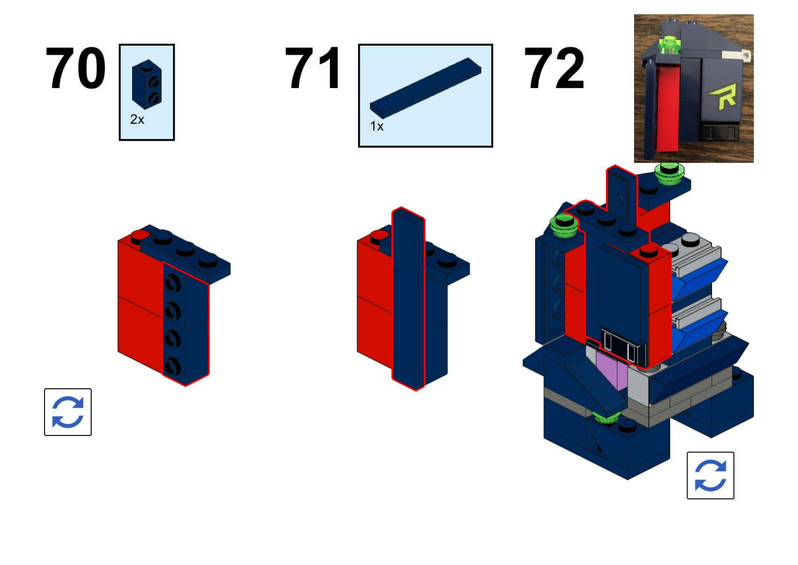 70
2x
71
1x
72
R