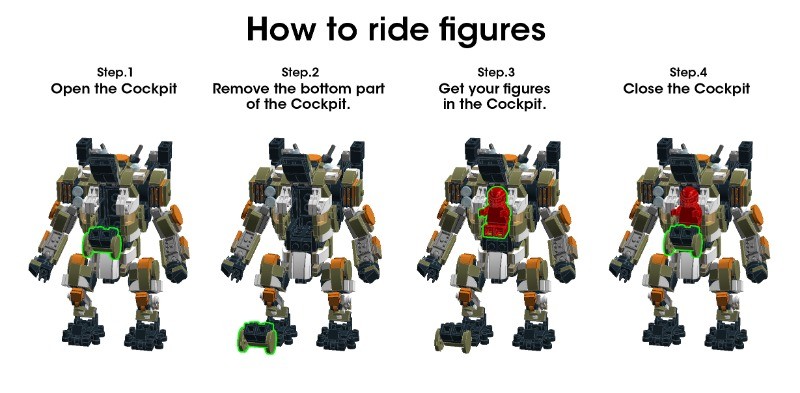 How to ride figures

Step.1
Open the Cockpit

Step.2
Remove the bottom part of the Cockpit.

Step.3
Get your figures in the Cockpit.

Step.4
Close the Cockpit