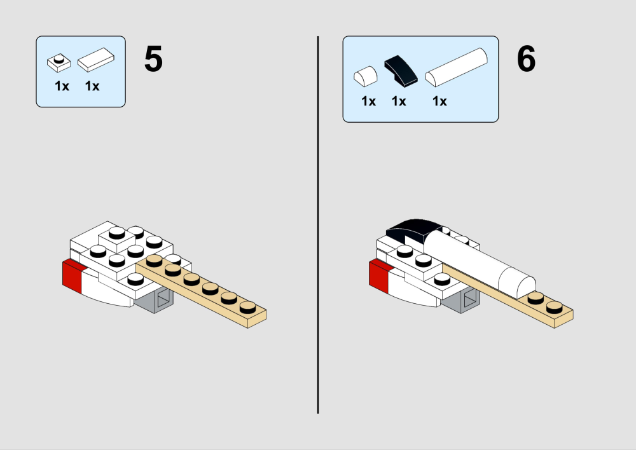 1x 1x

5

1x 1x 1x

6