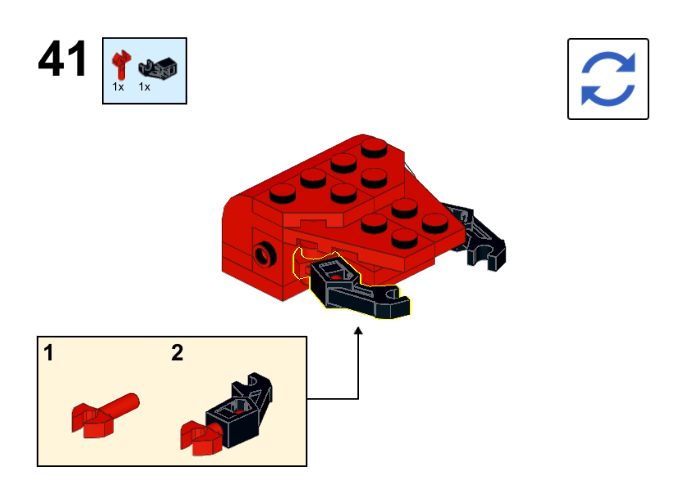 41

1x 1x

1 2