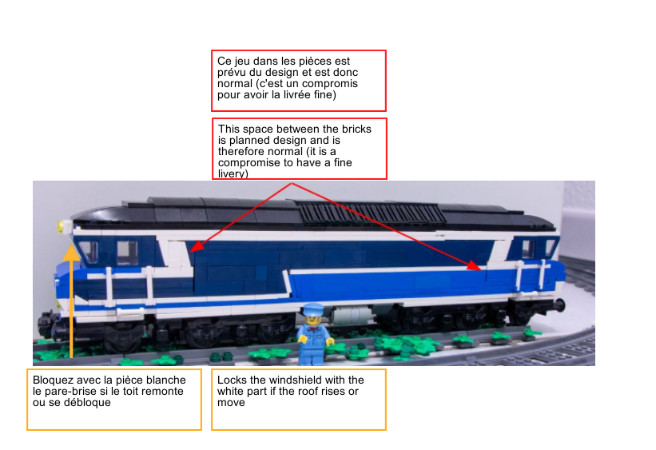 Ce jeu dans les pièces est prévu du design et est donc normal (c'est un compromis pour avoir la livrée fine)

This space between the bricks is planned design and is therefore normal (it is a compromise to have a fine livery)

Bloquez avec la pièce blanche le pare-brise si le toit remonte ou se débloque

Locks the windshield with the white part if the roof rises or move