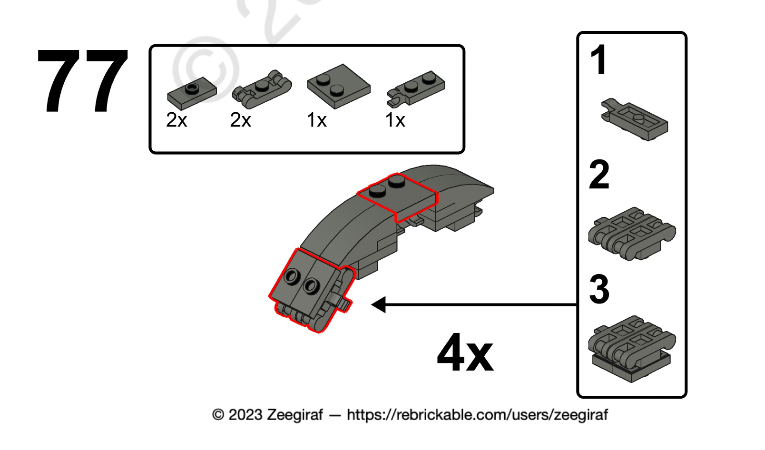 77

2x 2x 1x 1x

1

2

3

4x

© 2023 Zeegiraf — https://rebrickable.com/users/zeegiraf