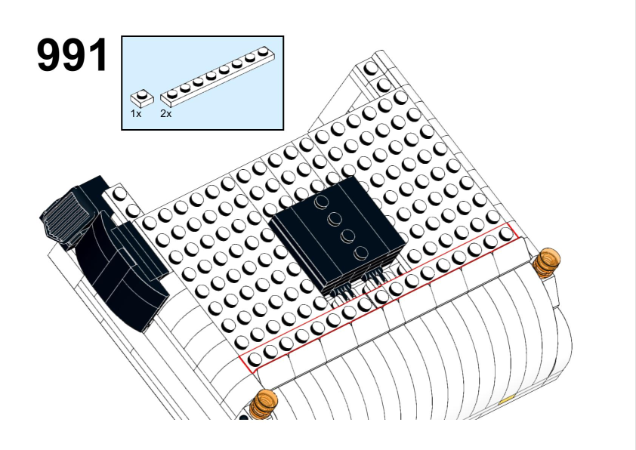 991

1x 2x