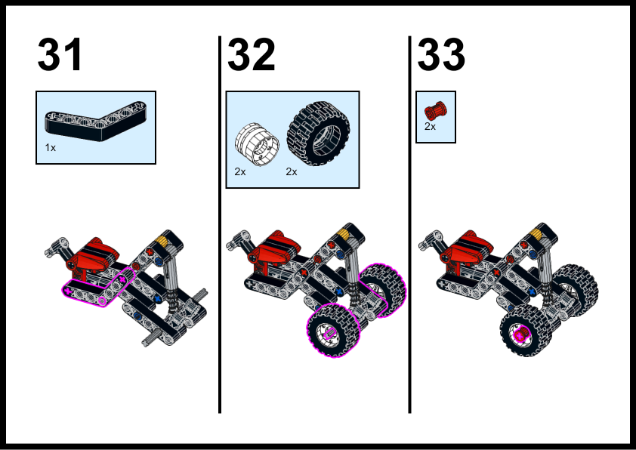 31

1x

32

2x 2x

33

2x