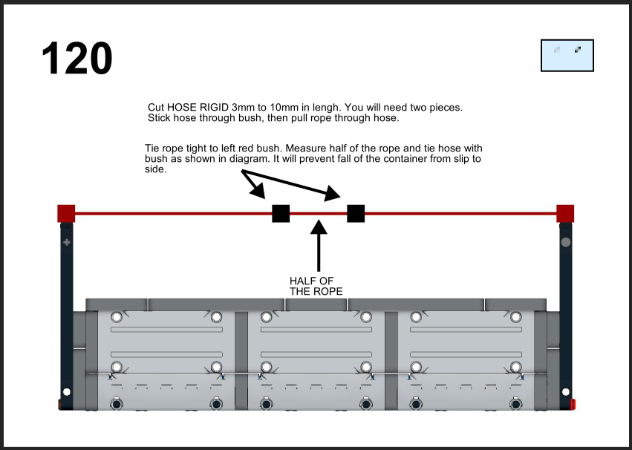 120

Cut HOSE RIGID 3mm to 10mm in lengh. You will need two pieces. Stick hose through bush, then pull rope through hose.

Tie rope tight to left red bush. Measure half of the rope and tie hose with bush as shown in diagram. It will prevent fall of the container from slip to side.

HALF OF THE ROPE