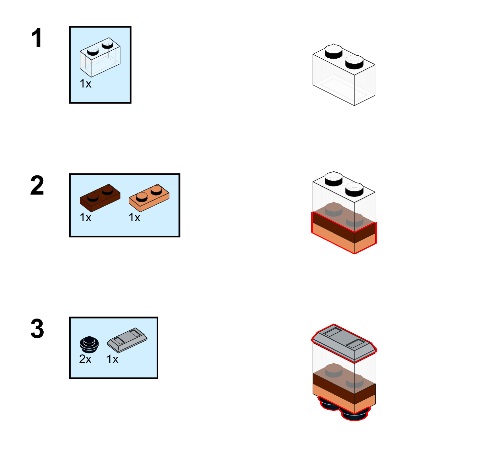 1

1x

2

1x 1x

3

2x 1x