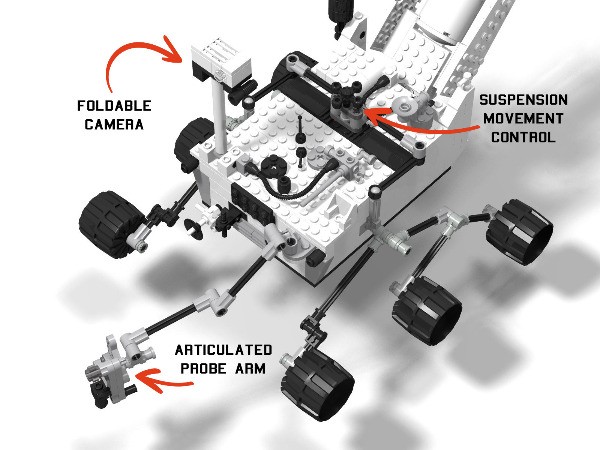 FOLDABLE CAMERA

SUSPENSION MOVEMENT CONTROL

ARTICULATED PROBE ARM