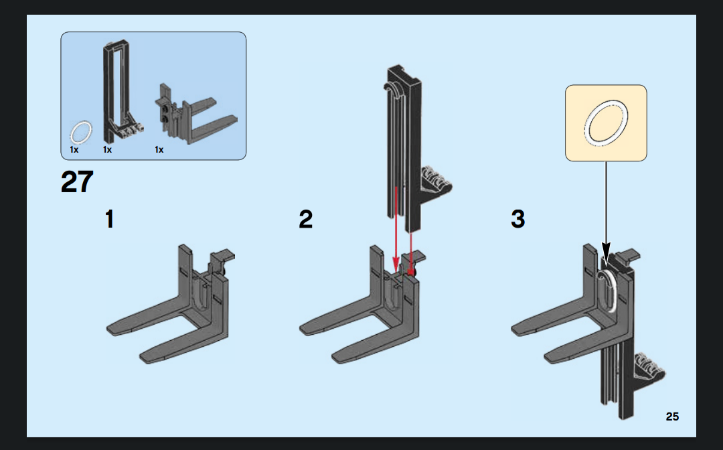 1x 1x 1x

27

1

2

3

25