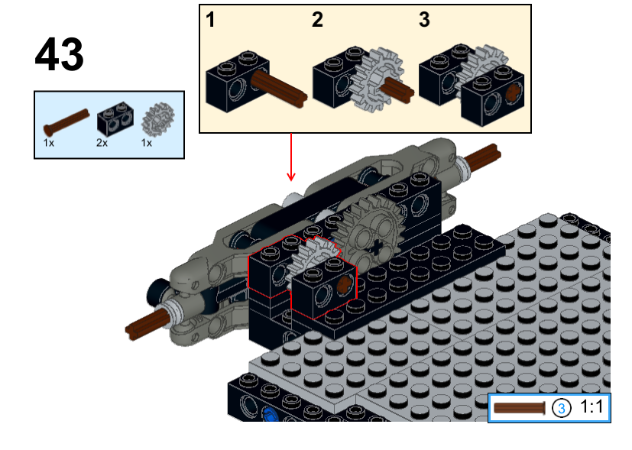 43

1x 2x 1x

1 2 3

3 1:1