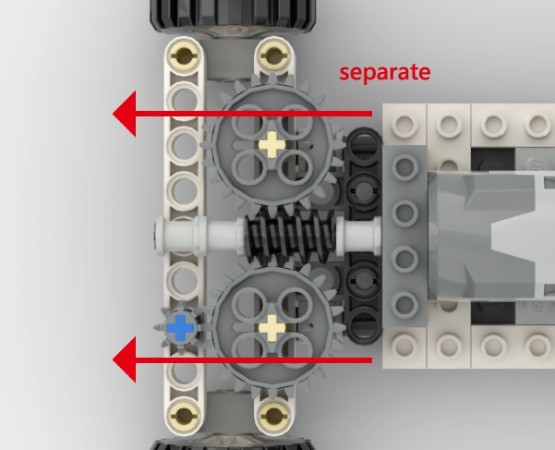 separate