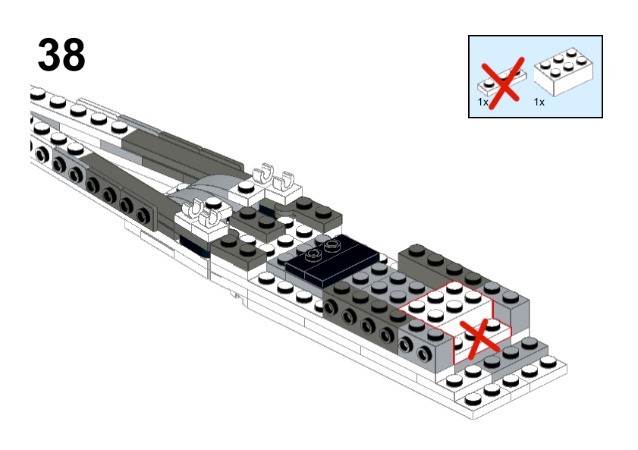 38

1x 1x