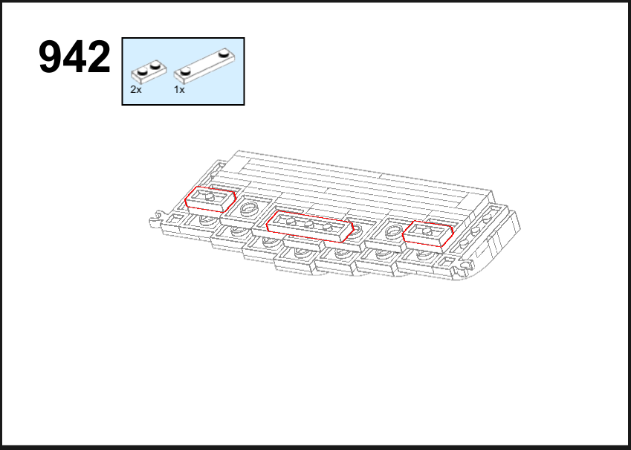 942

2x 1x